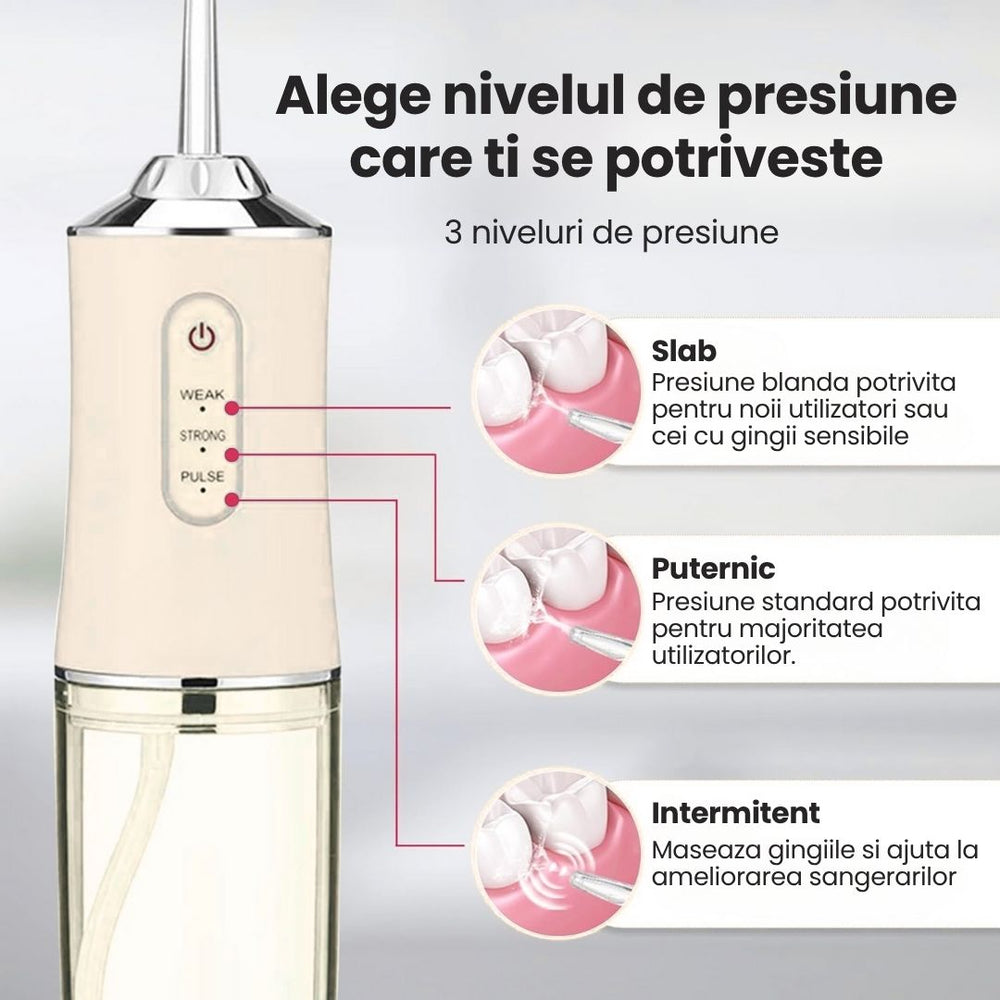 Alege nivelul de presiune care ti se potriveste

3 niveluri de presiune

WEAK

STRONG

PULSE

Slab
Presiune blanda potrivita pentru noii utilizatori sau cei cu gingii sensibile

Puternic
Presiune standard potrivita pentru majoritatea utilizatorilor.

Intermitent
Maseaza gingiile si ajuta la ameliorarea sangerarilor